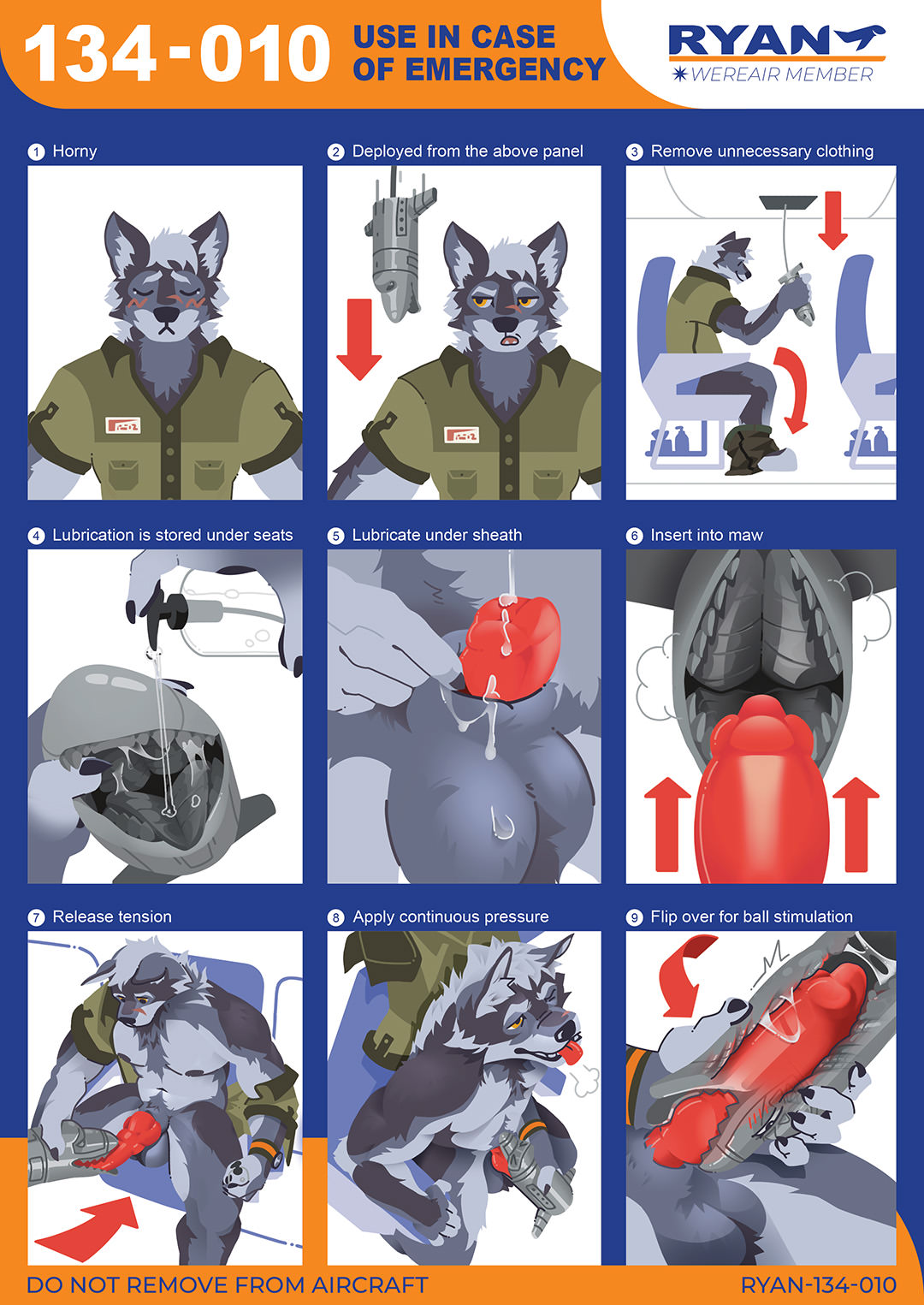 134-010 USE IN CASE OF EMERGENCY

RYAN
WEREAIR MEMBER

1 Horny

2 Deployed from the above panel

3 Remove unnecessary clothing

4 Lubrication is stored under seats

5 Lubricate under sheath

6 Insert into maw

7 Release tension

8 Apply continuous pressure

9 Flip over for ball stimulation

DO NOT REMOVE FROM AIRCRAFT

RYAN-134-010